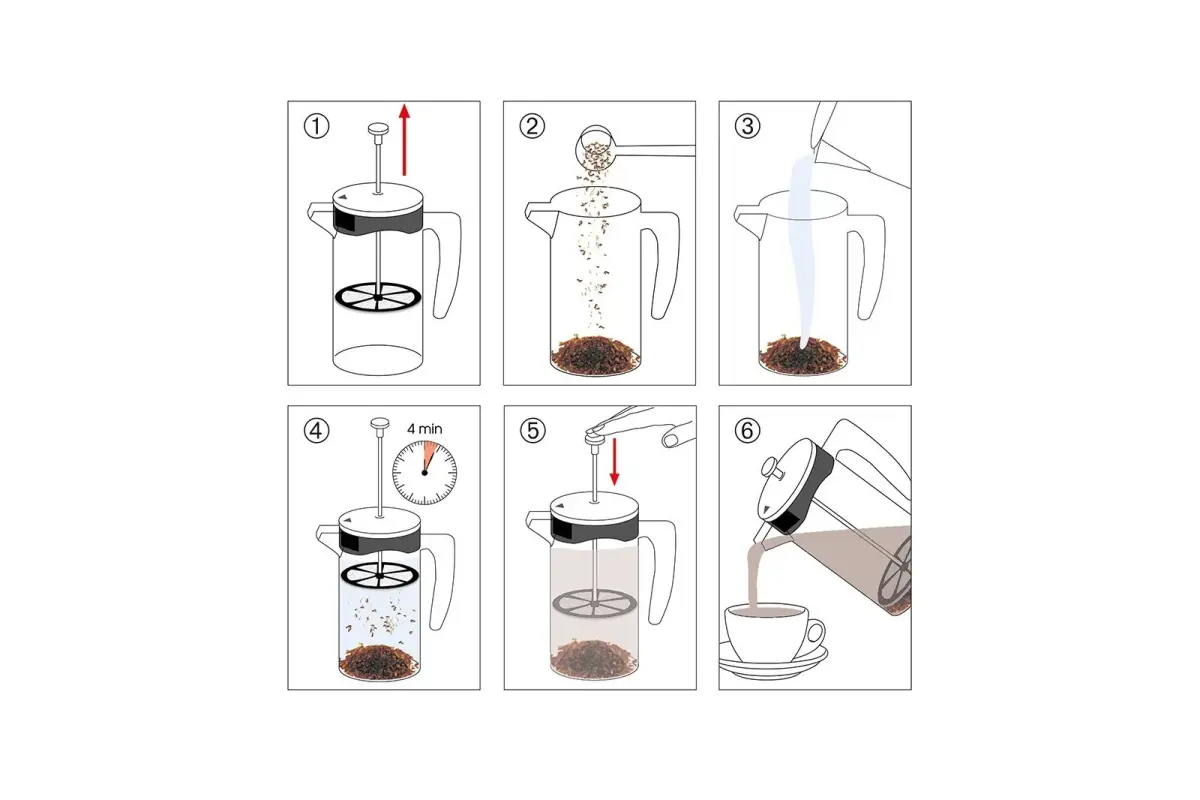 ①
②
③
④
4 min
⑤
⑥